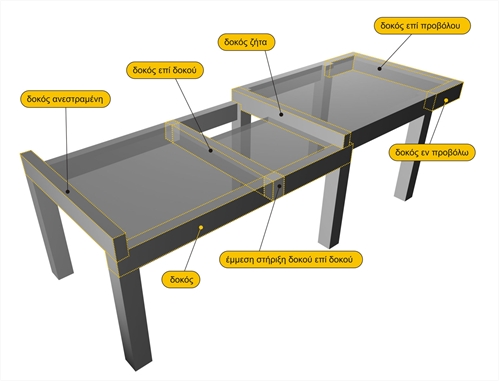 δοκός επί προβόλου

δοκός ζήτα

δοκός επί δοκού

δοκός ανεστραμένη

δοκός εν προβόλω

έμμεση στήριξη δοκού επί δοκού

δοκός